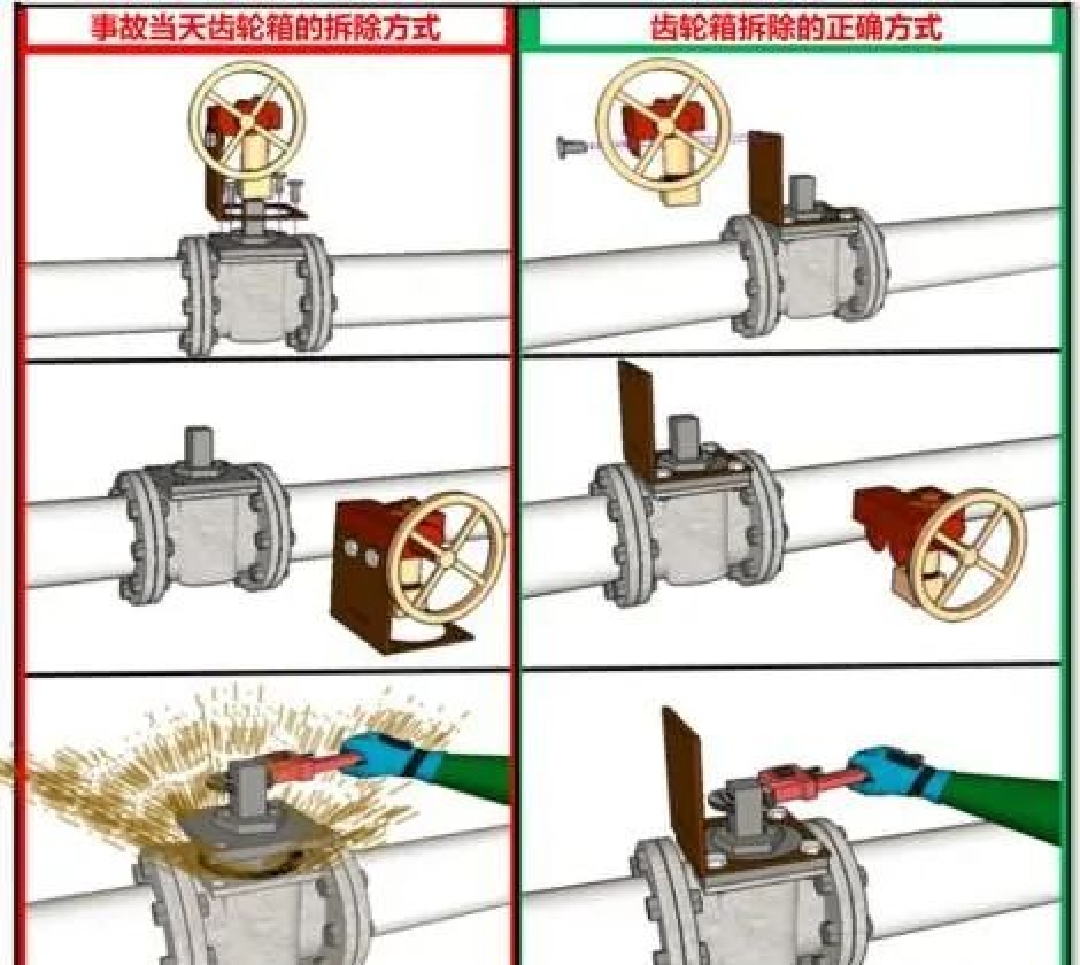 事故当天齿轮箱的拆除方式

齿轮箱拆除的正确方式